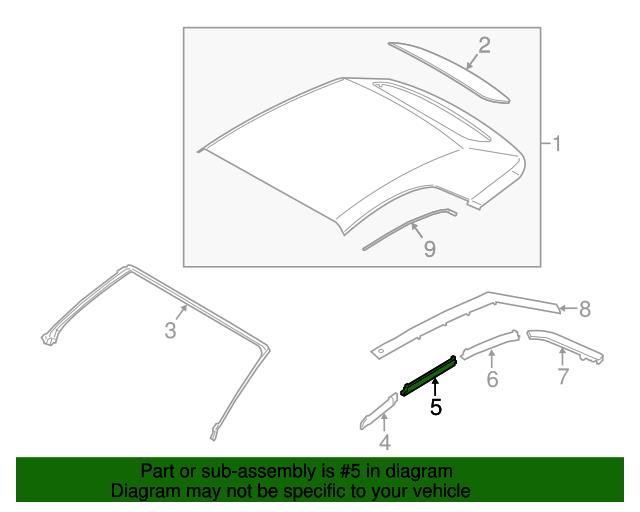 2
1
9
3
8
6
7
5
4

Part or sub-assembly is #5 in diagram
Diagram may not be specific to your vehicle