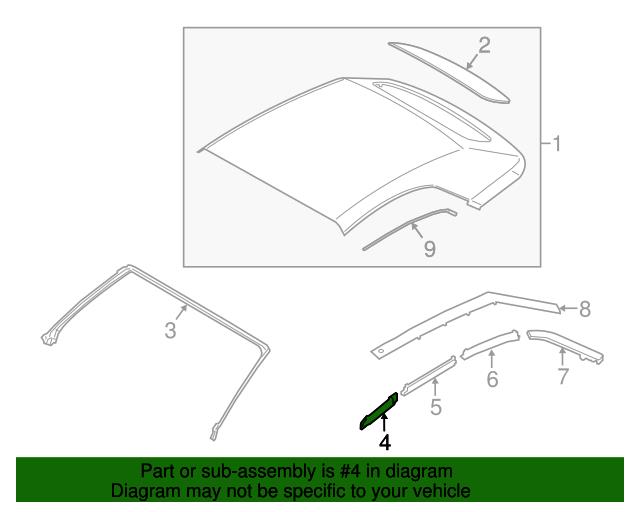 2
1
9
3
8
6
7
5
4
Part or sub-assembly is #4 in diagram
Diagram may not be specific to your vehicle